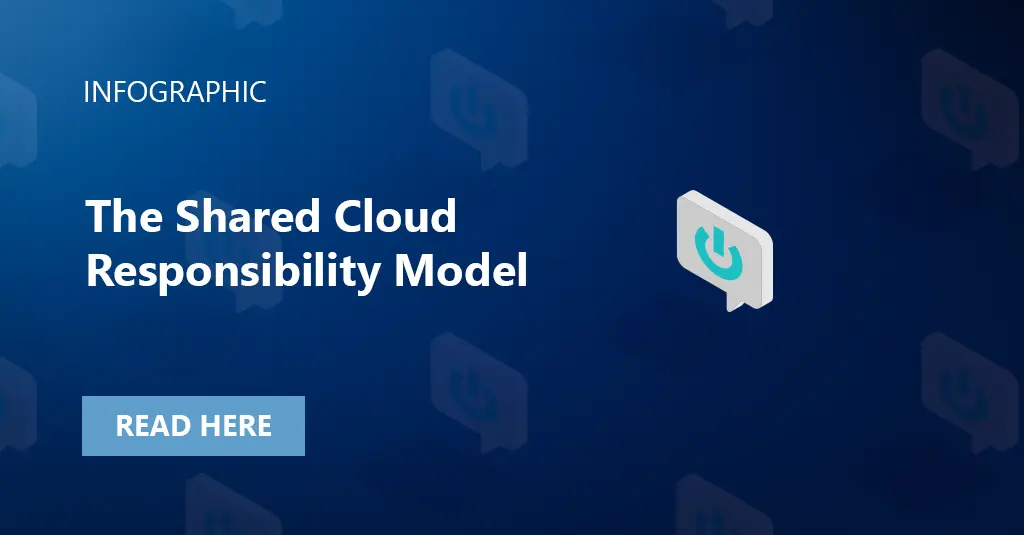 INFOGRAPHIC

The Shared Cloud Responsibility Model

READ HERE