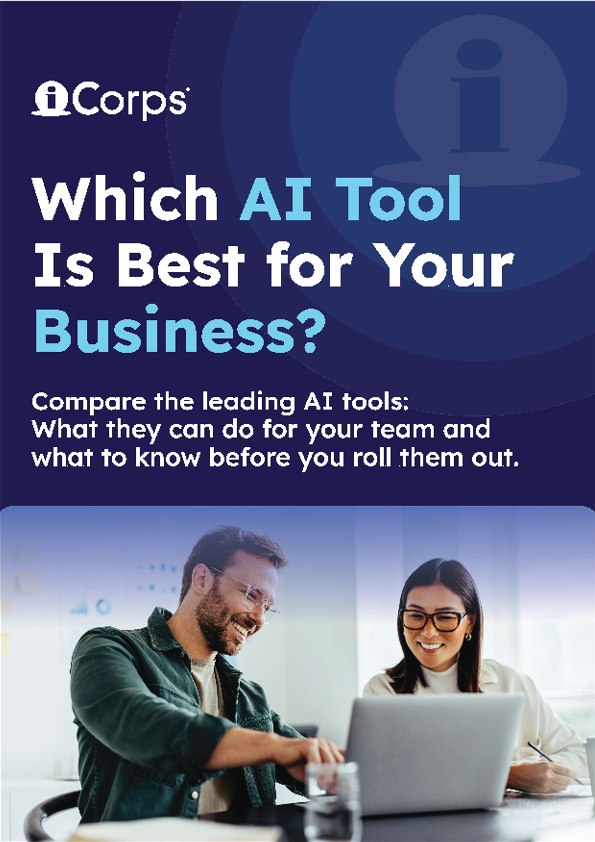 iCorps

Which AI Tool Is Best for Your Business?

Compare the leading AI tools: What they can do for your team and what to know before you roll them out.